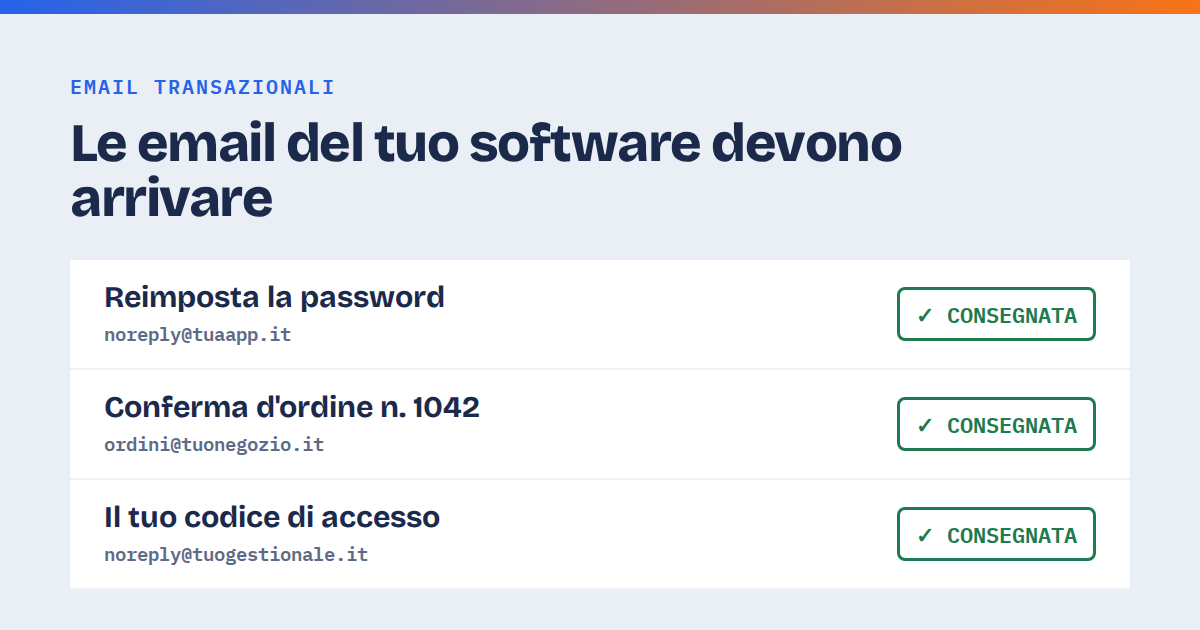 EMAIL TRANSAZIONALI

Le email del tuo software devono arrivare

Reimposta la password
noreply@tuaapp.it
✓ CONSEGNATA

Conferma d'ordine n. 1042
ordini@tuonegozio.it
✓ CONSEGNATA

Il tuo codice di accesso
noreply@tuogestionale.it
✓ CONSEGNATA